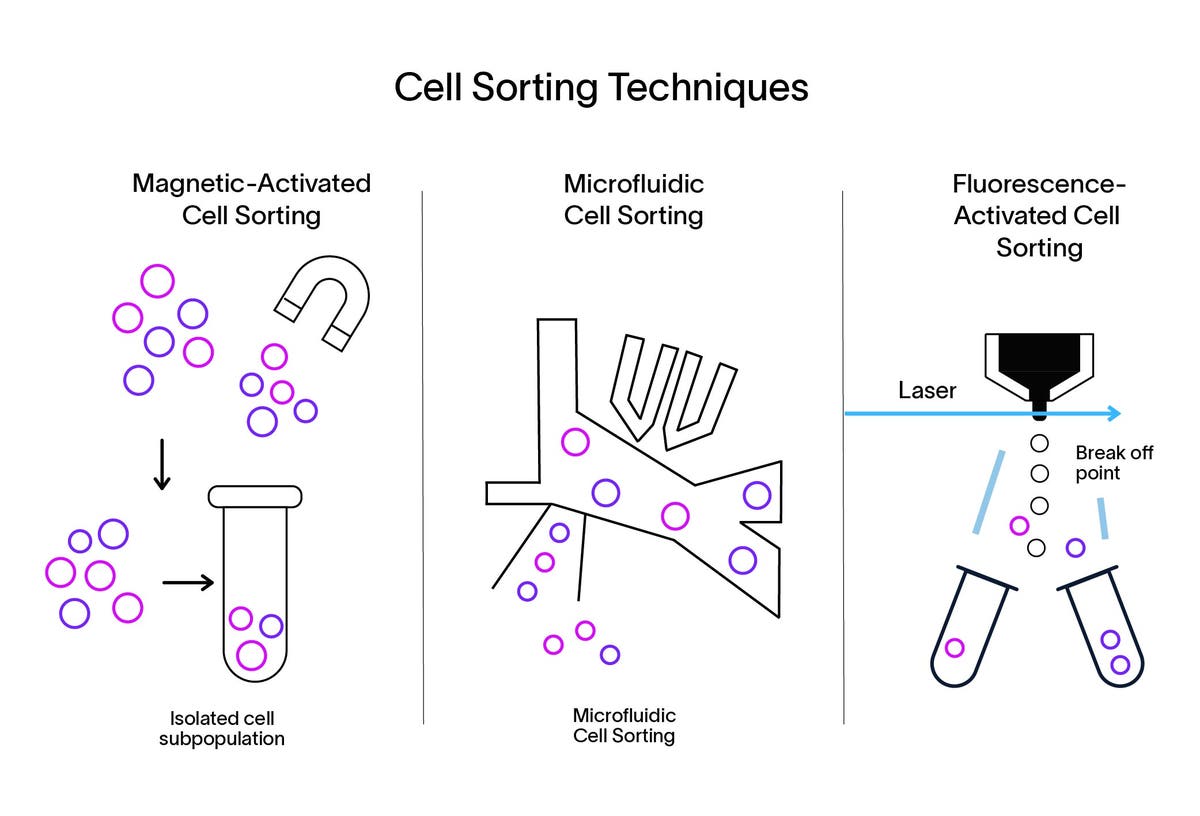 Cell Sorting Techniques

Magnetic-Activated Cell Sorting

Isolated cell subpopulation

Microfluidic Cell Sorting

Microfluidic Cell Sorting

Fluorescence-Activated Cell Sorting

Laser

Break off point